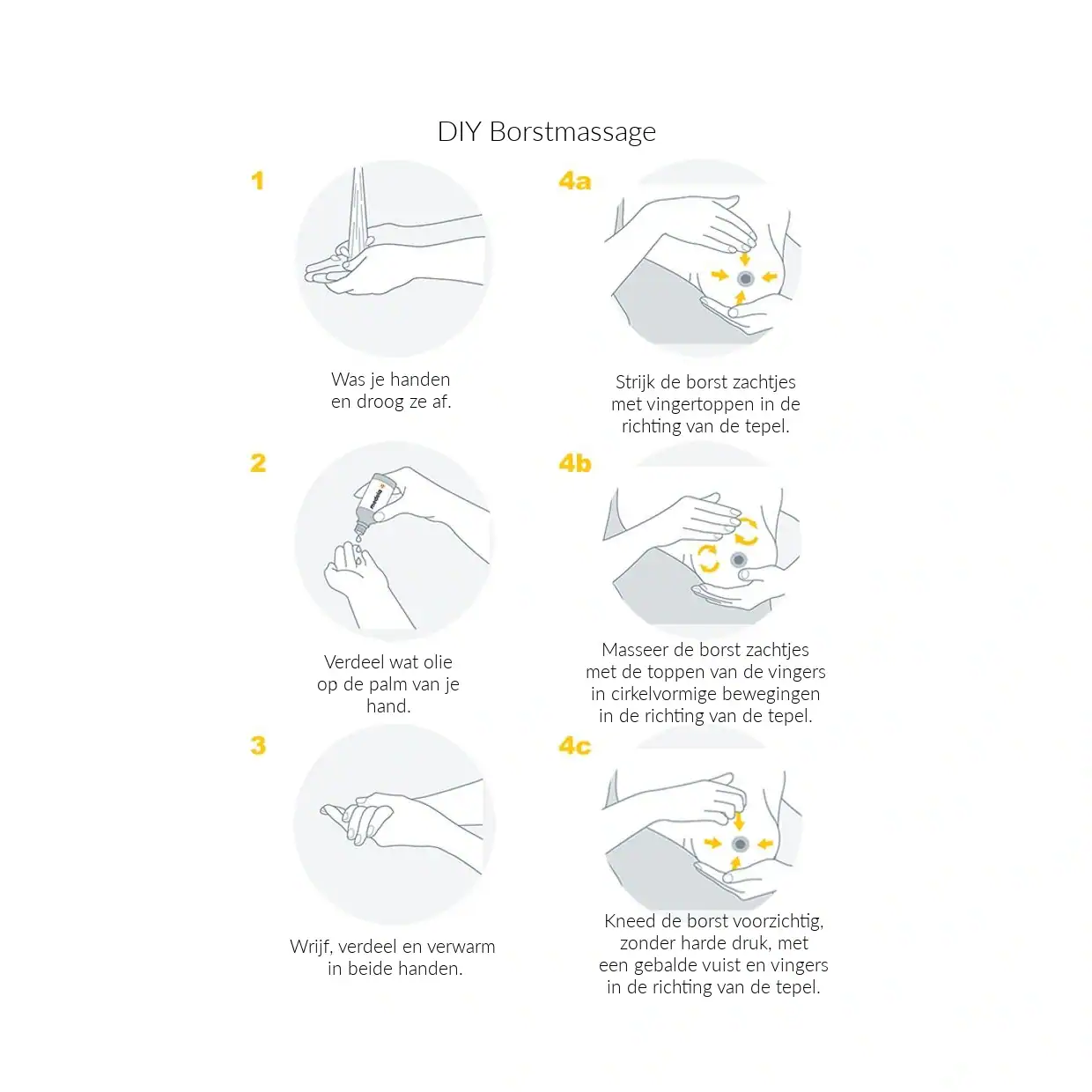 DIY Borstmassage

1

Was je handen en droog ze af.

2

medela

Verdeel wat olie op de palm van je hand.

3

Wrijf, verdeel en verwarm in beide handen.

4a

Strijk de borst zachtjes met vingertoppen in de richting van de tepel.

4b

Masseer de borst zachtjes met de toppen van de vingers in cirkelvormige bewegingen in de richting van de tepel.

4c

Kneed de borst voorzichtig, zonder harde druk, met een gebalde vuist en vingers in de richting van de tepel.